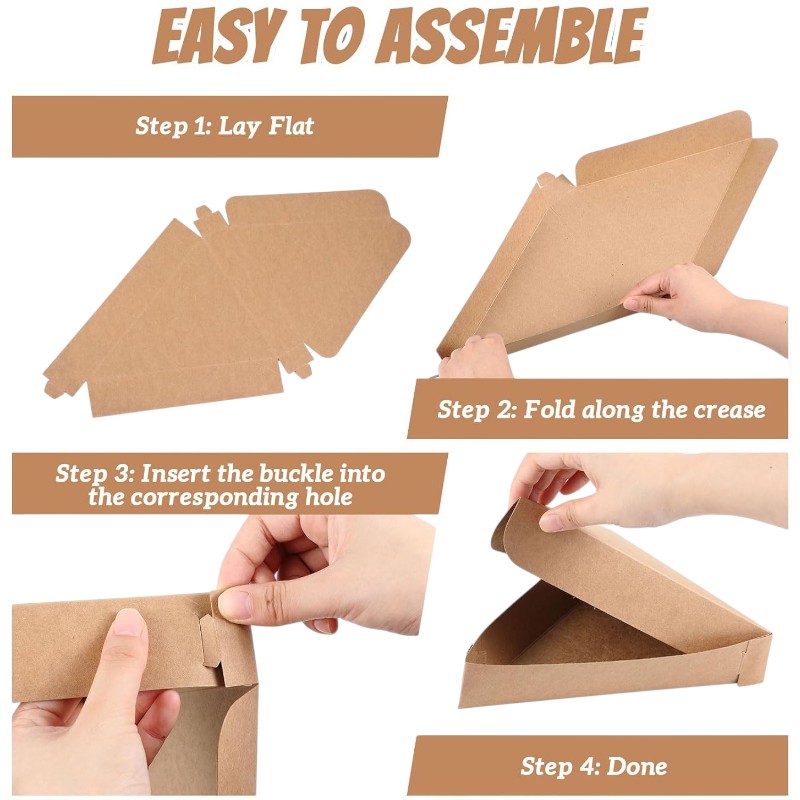 EASY TO ASSEMBLE

Step 1: Lay Flat

Step 2: Fold along the crease

Step 3: Insert the buckle into the corresponding hole

Step 4: Done